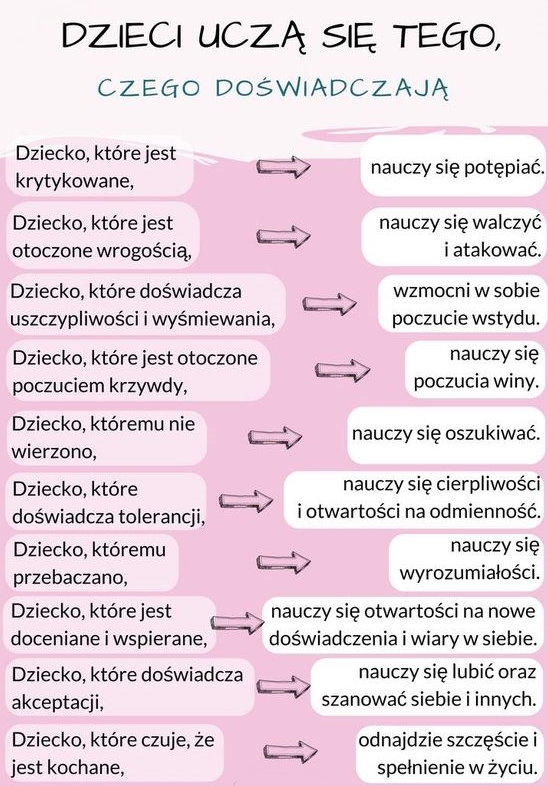 DZIECI UCZĄ SIĘ TEGO,

CZEGO DOŚWIADCZAJĄ

Dziecko, które jest krytykowane,

nauczy się potępiać.

Dziecko, które jest otoczone wrogością,

nauczy się walczyć i atakować.

Dziecko, które doświadcza uszczypliwości i wyśmiewania,

wzmocni w sobie poczucie wstydu.

Dziecko, które jest otoczone poczuciem krzywdy,

nauczy się poczucia winy.

Dziecko, któremu nie wierzono,

nauczy się oszukiwać.

Dziecko, które doświadcza tolerancji,

nauczy się cierpliwości i otwartości na odmienność.

Dziecko, któremu przebaczano,

nauczy się wyrozumiałości.

Dziecko, które jest doceniane i wspierane,

nauczy się otwartości na nowe doświadczenia i wiary w siebie.

Dziecko, które doświadcza akceptacji,

nauczy się lubić oraz szanować siebie i innych.

Dziecko, które czuje, że jest kochane,

odnajdzie szczęście i spełnienie w życiu.